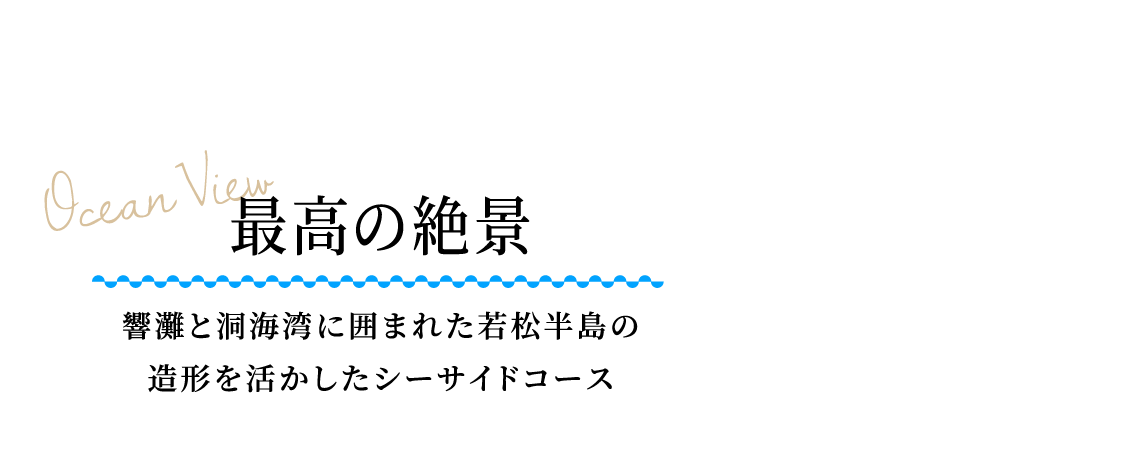 Ocean View
最高の絶景

響灘と洞海湾に囲まれた若松半島の
造形を活かしたシーサイドコース